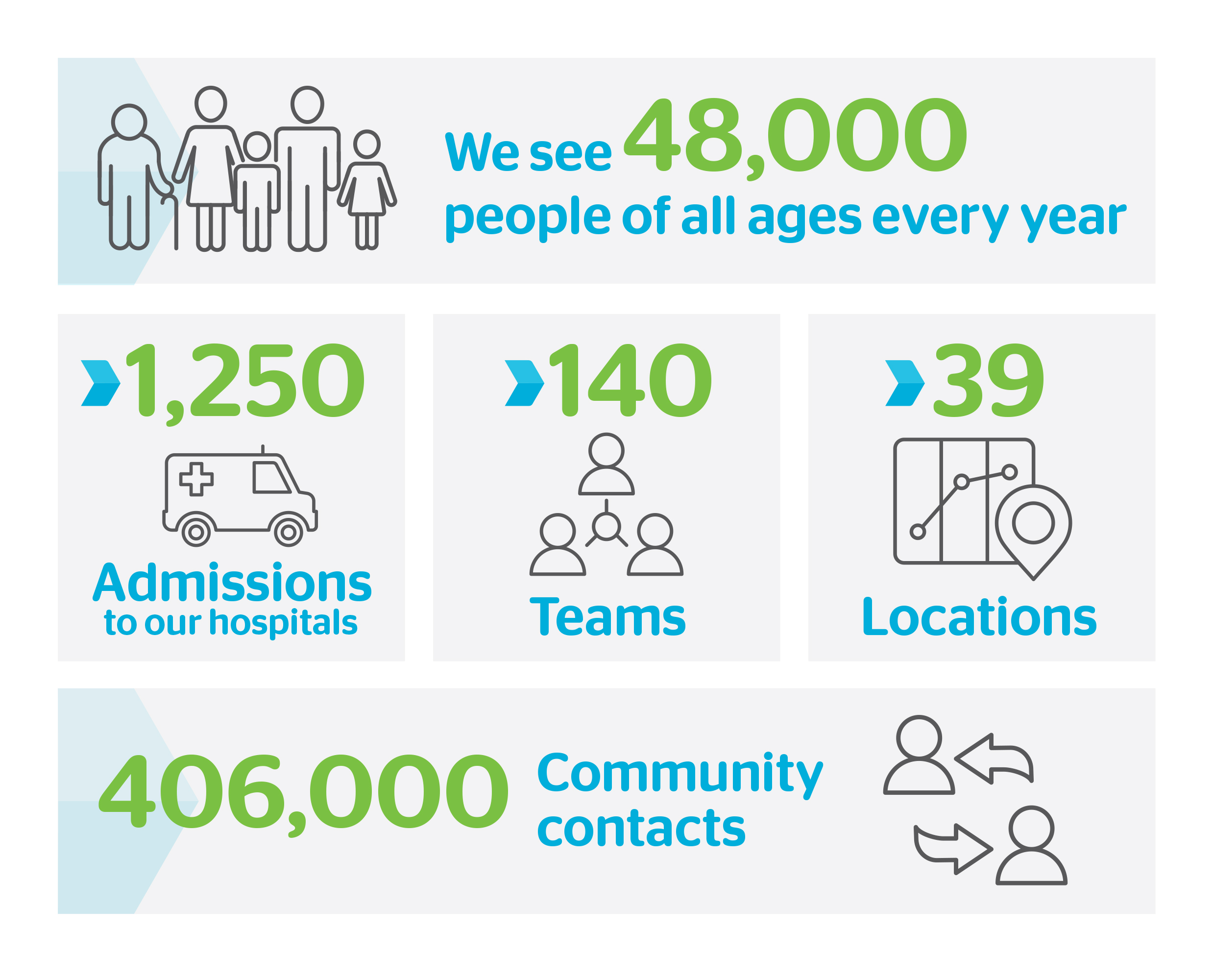 We see 48,000 people of all ages every year

1,250

Admissions to our hospitals

140

Teams

39

Locations

406,000 Community contacts